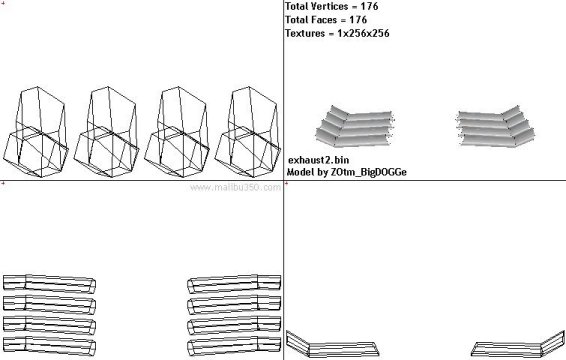 Total Vertices = 176
Total Faces = 176
Textures = 1x256x256

exhaust2.bin
Model by ZOtm_BigDOGGe

www.malibu350.com