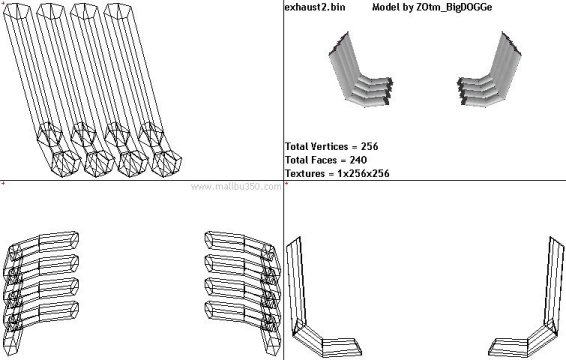 exhaust2.bin Model by ZOtm_BigDOGGe

Total Vertices = 256
Total Faces = 240
Textures = 1x256x256

www.malibu350.com