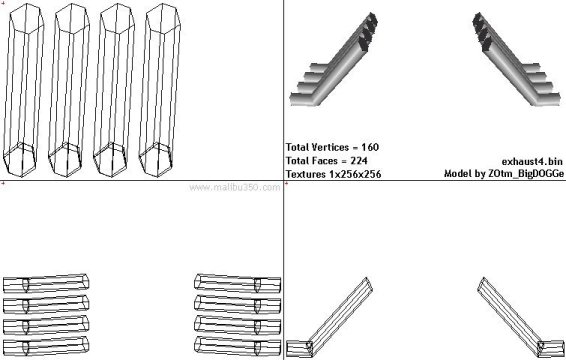 Total Vertices = 160
Total Faces = 224
Textures 1x256x256

exhaust4.bin
Model by ZOtm_BigDOGGe

www.malibu350.com