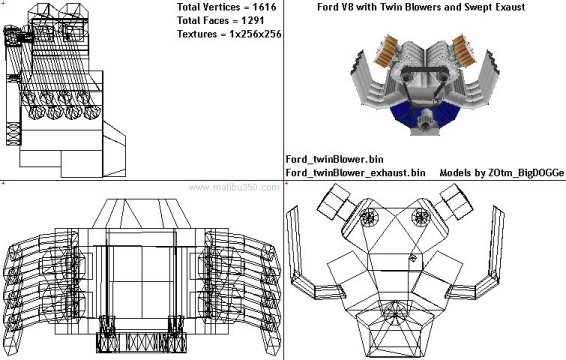 Total Vertices = 1616
Total Faces = 1291
Textures = 1x256x256

Ford V8 with Twin Blowers and Swept Exaust

Ford_twinBlower.bin
Ford_twinBlower_exhaust.bin
Models by ZOtm_BigDOGGe

www.malibu350.com