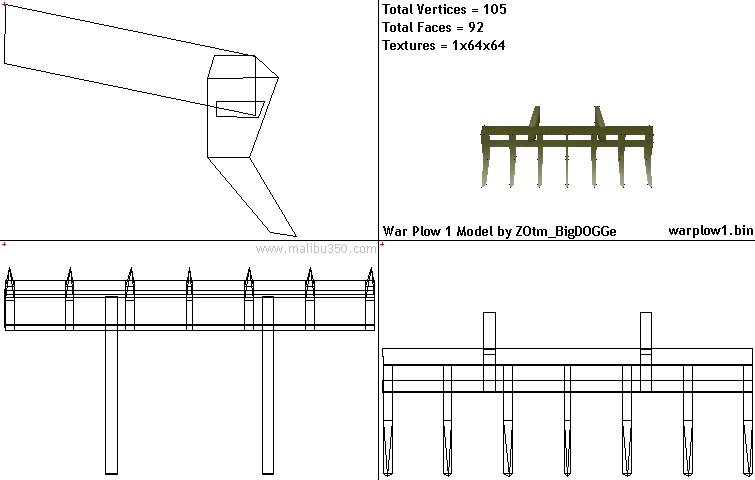 Total Vertices = 105
Total Faces = 92
Textures = 1x64x64

War Plow 1 Model by ZOtm_BigDOGGe

warplow1.bin

www.malibu350.com