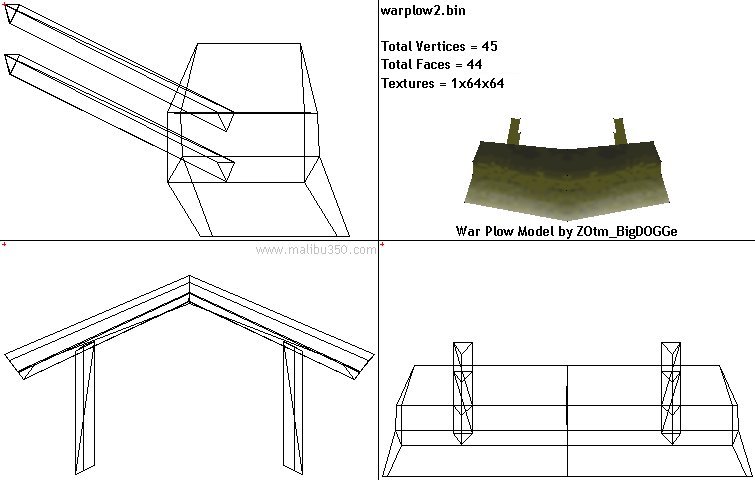 warplow2.bin

Total Vertices = 45
Total Faces = 44
Textures = 1x64x64

War Plow Model by ZOtm_BigDOGGe

www.malibu350.com