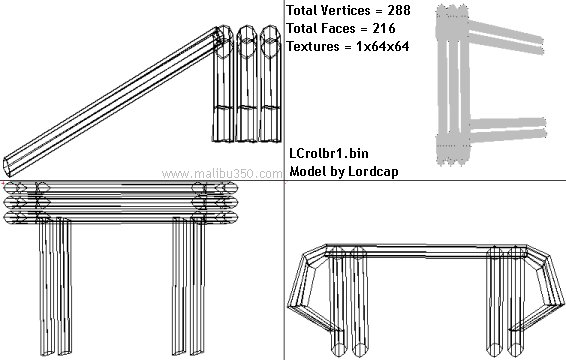 Total Vertices = 288
Total Faces = 216
Textures = 1x64x64

LCrolbr1.bin
Model by Lordcap

www.malibu350.com